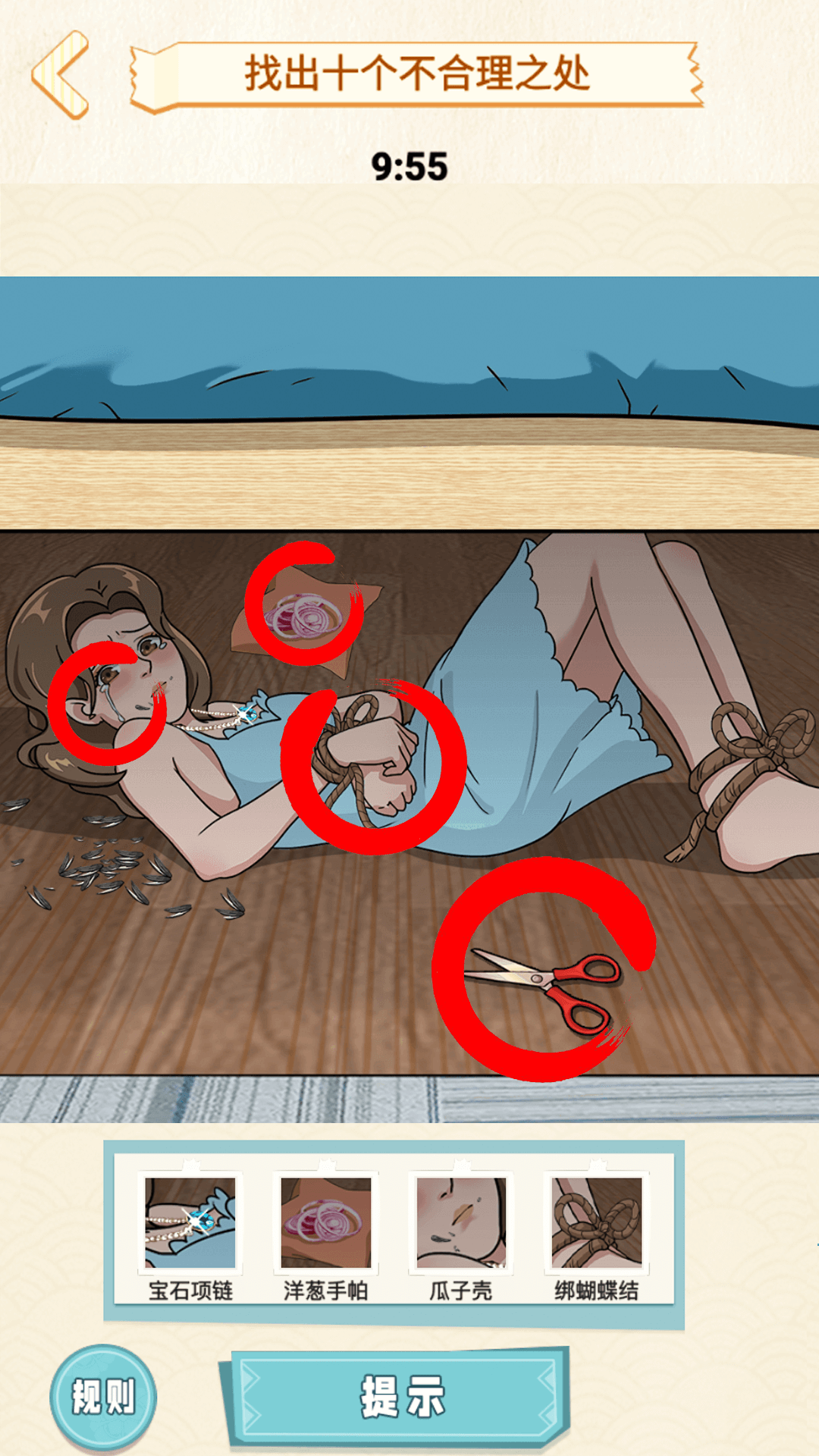 找出十个不合理之处

9:55

宝石项链
洋葱手帕
瓜子壳
绑蝴蝶结

规则

提示